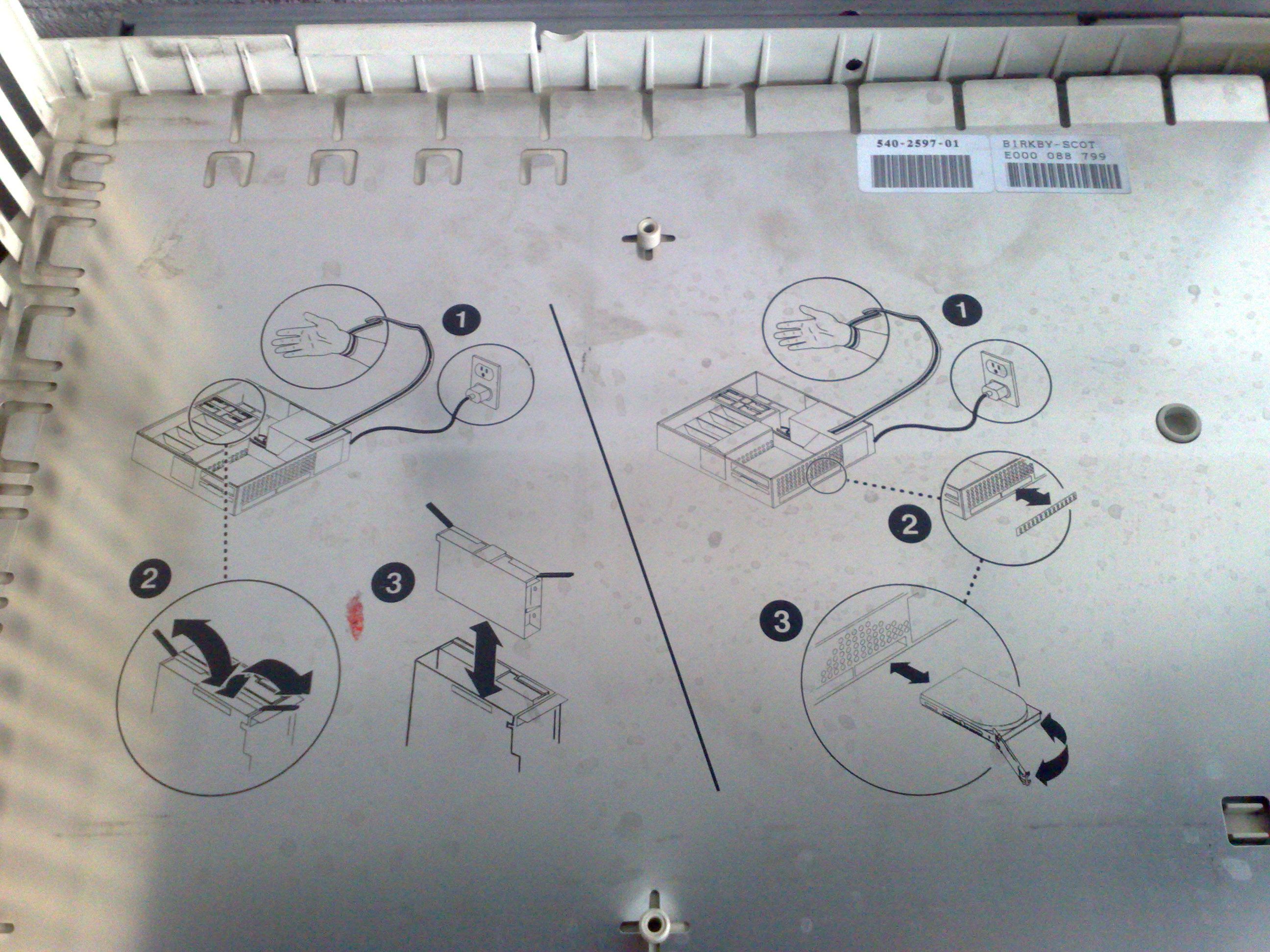 540-2597-01

BIRKBY-SCOT
E000 088 799

1

2

3

1

2

3