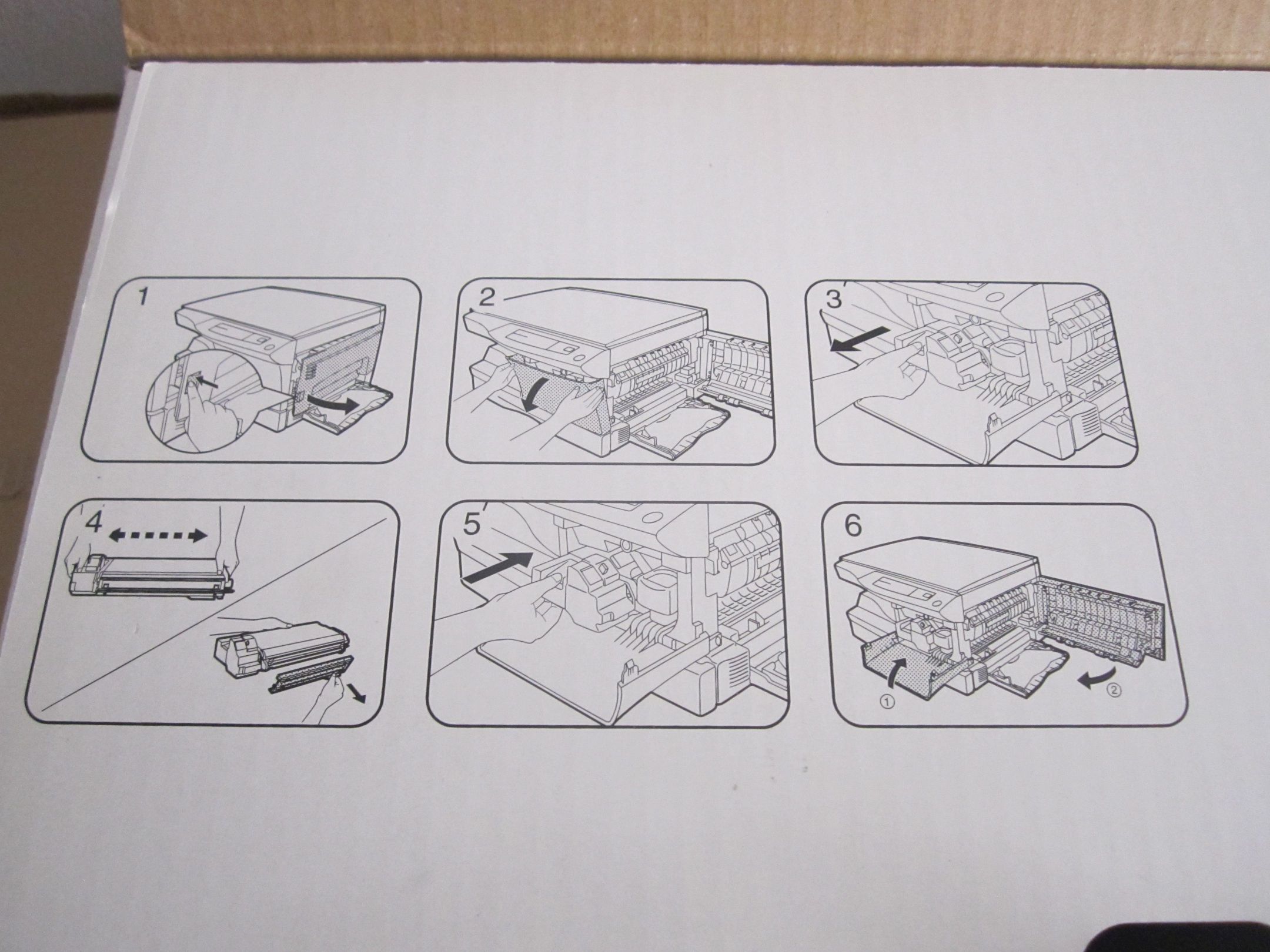 1

2

3

4

5

6

①

②