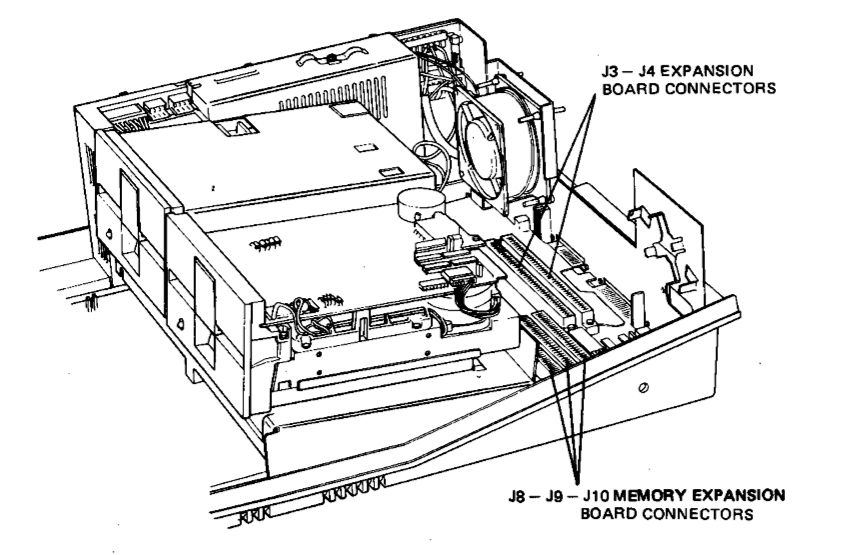 J3 – J4 EXPANSION
BOARD CONNECTORS

J8 – J9 – J10 MEMORY EXPANSION
BOARD CONNECTORS