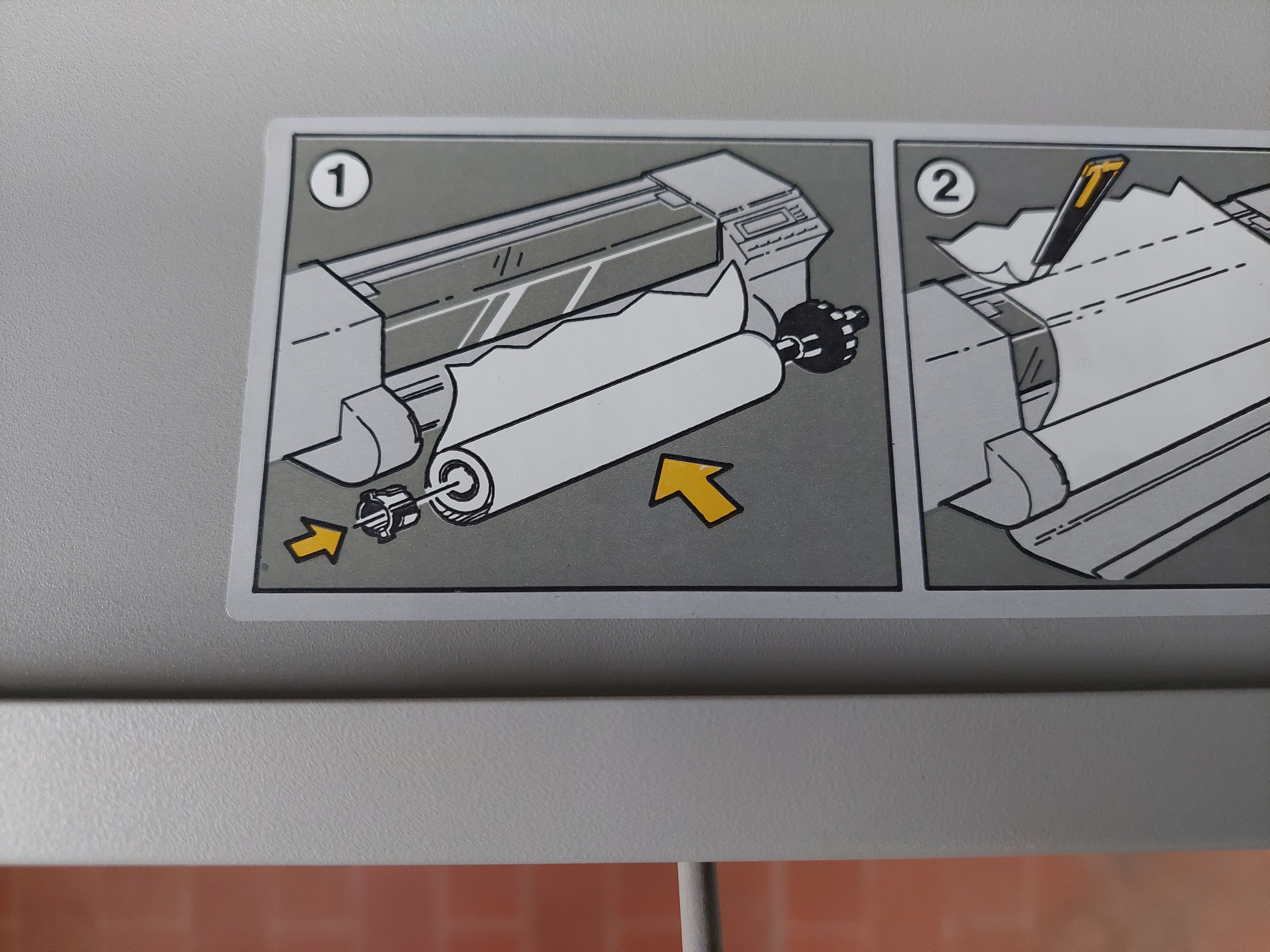 1

2