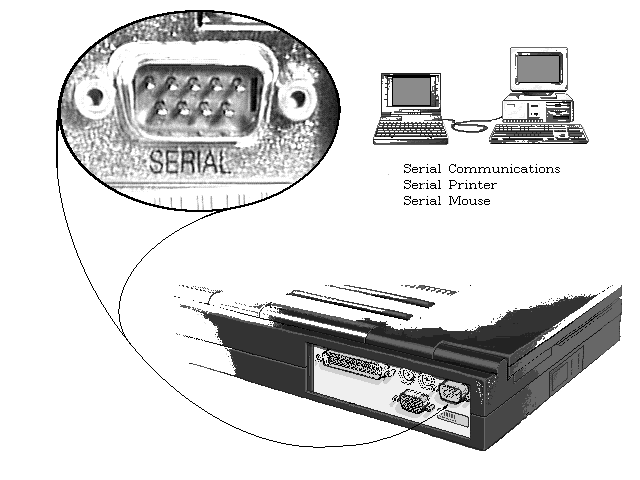 SERIAL

Serial Communications
Serial Printer
Serial Mouse